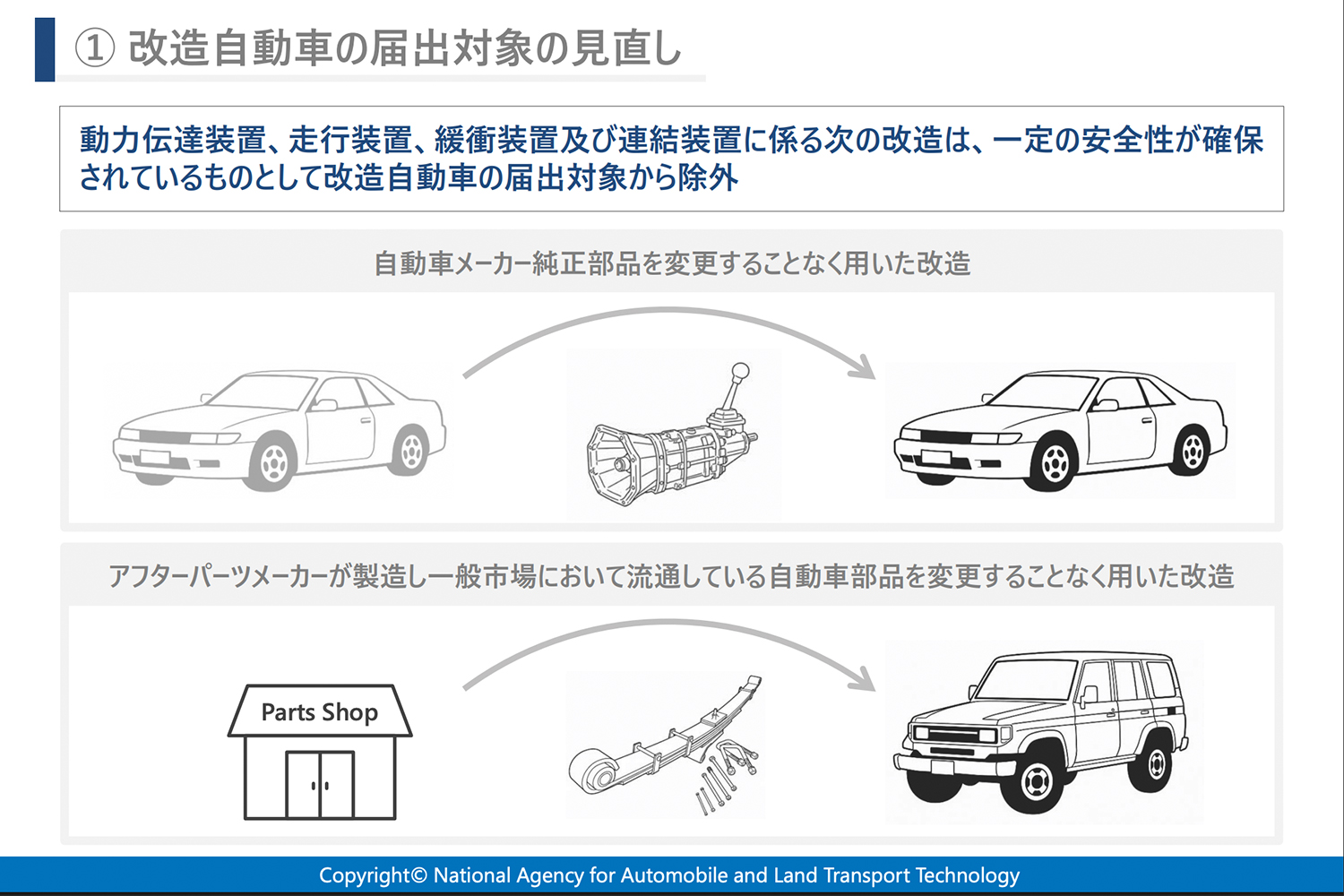 ① 改造自動車の届出対象の見直し

動力伝達装置、走行装置、緩衝装置及び連結装置に係る次の改造は、一定の安全性が確保されているものとして改造自動車の届出対象から除外

自動車メーカー純正部品を変更することなく用いた改造

アフターパーツメーカーが製造し一般市場において流通している自動車部品を変更することなく用いた改造

Parts Shop

Copyright© National Agency for Automobile and Land Transport Technology